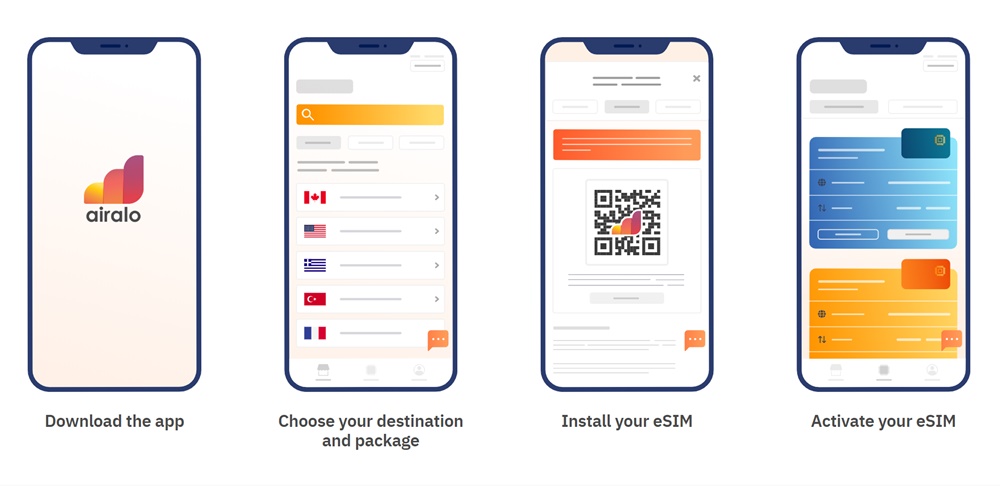 airalo

Download the app

Choose your destination and package

Install your eSIM

Activate your eSIM